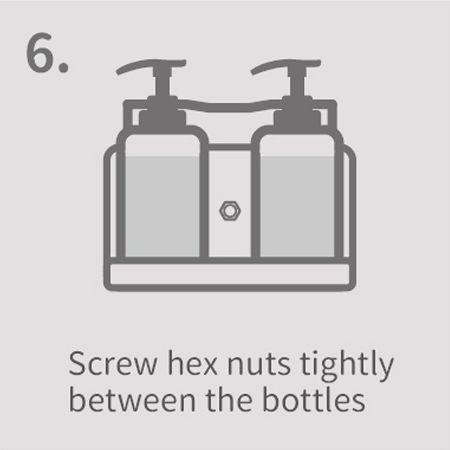 6.

Screw hex nuts tightly between the bottles